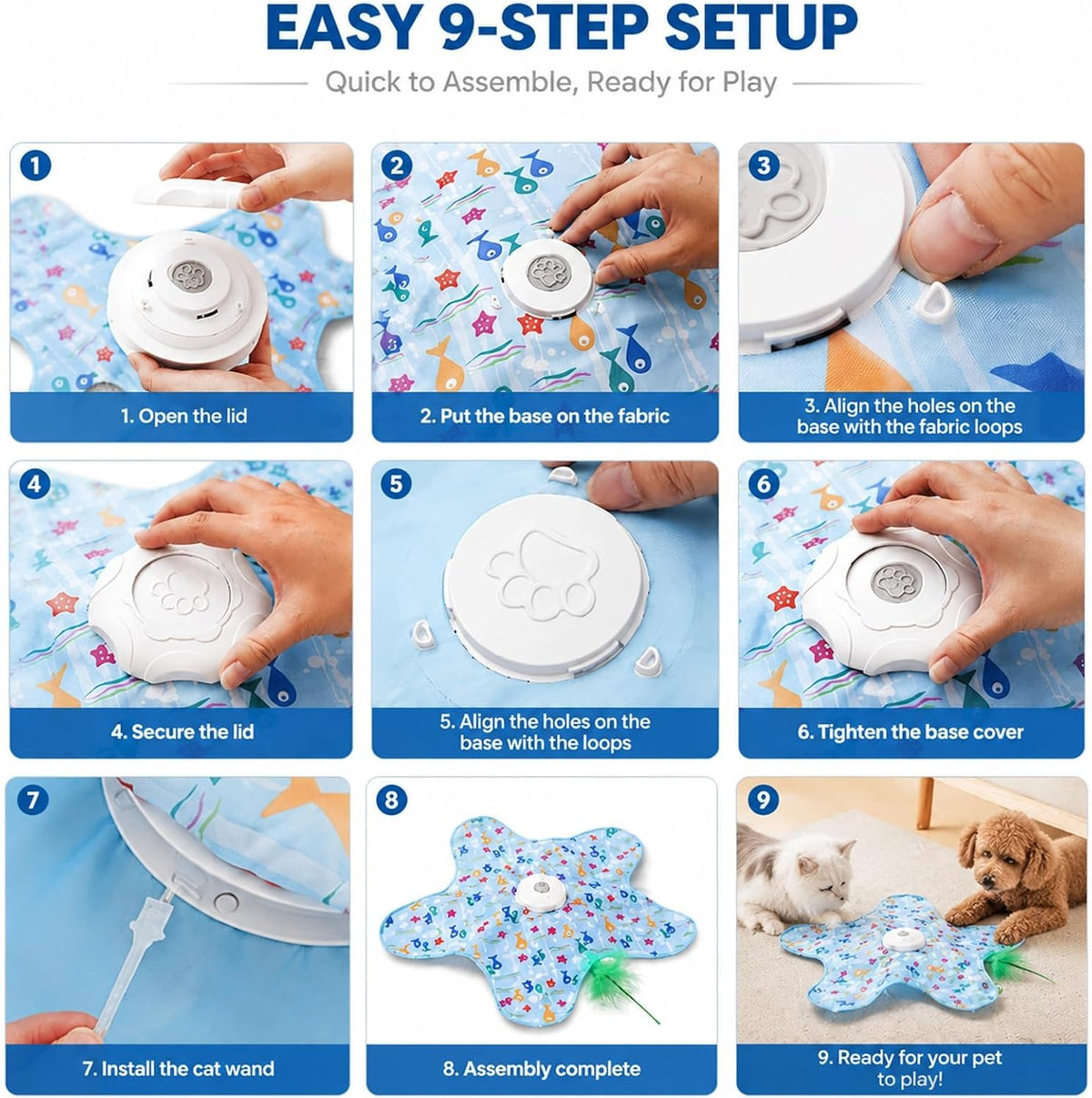 EASY 9-STEP SETUP

Quick to Assemble, Ready for Play

1

1. Open the lid

2

2. Put the base on the fabric

3

3. Align the holes on the base with the fabric loops

4

4. Secure the lid

5

5. Align the holes on the base with the loops

6

6. Tighten the base cover

7

7. Install the cat wand

8

8. Assembly complete

9

9. Ready for your pet to play!