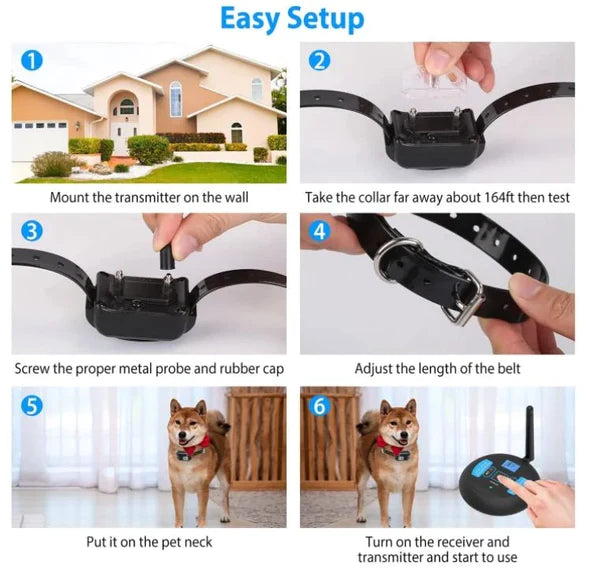 Easy Setup

1
Mount the transmitter on the wall

2
Take the collar far away about 164ft then test

3
Screw the proper metal probe and rubber cap

4
Adjust the length of the belt

5
Put it on the pet neck

6
Turn on the receiver and transmitter and start to use