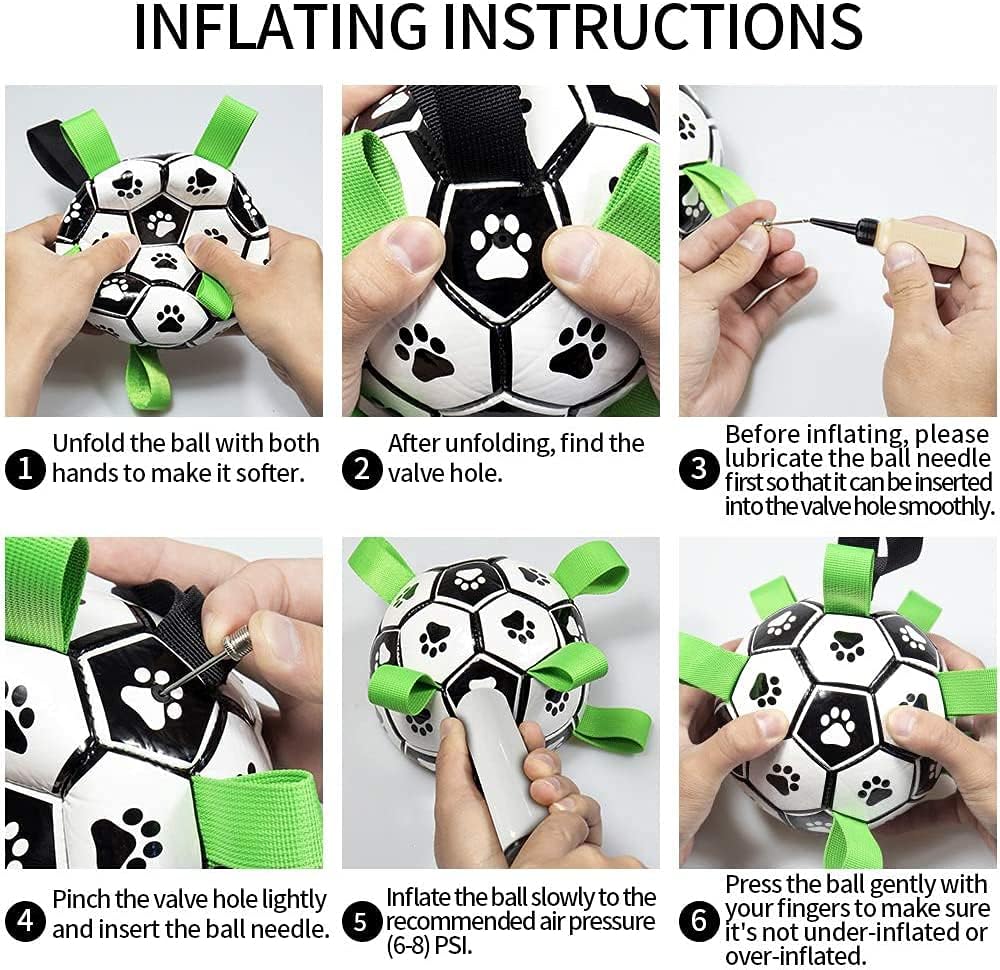 INFLATING INSTRUCTIONS

1 Unfold the ball with both hands to make it softer.

2 After unfolding, find the valve hole.

3 Before inflating, please lubricate the ball needle first so that it can be inserted into the valve hole smoothly.

4 Pinch the valve hole lightly and insert the ball needle.

5 Inflate the ball slowly to the recommended air pressure (6-8) PSI.

6 Press the ball gently with your fingers to make sure it's not under-inflated or over-inflated.