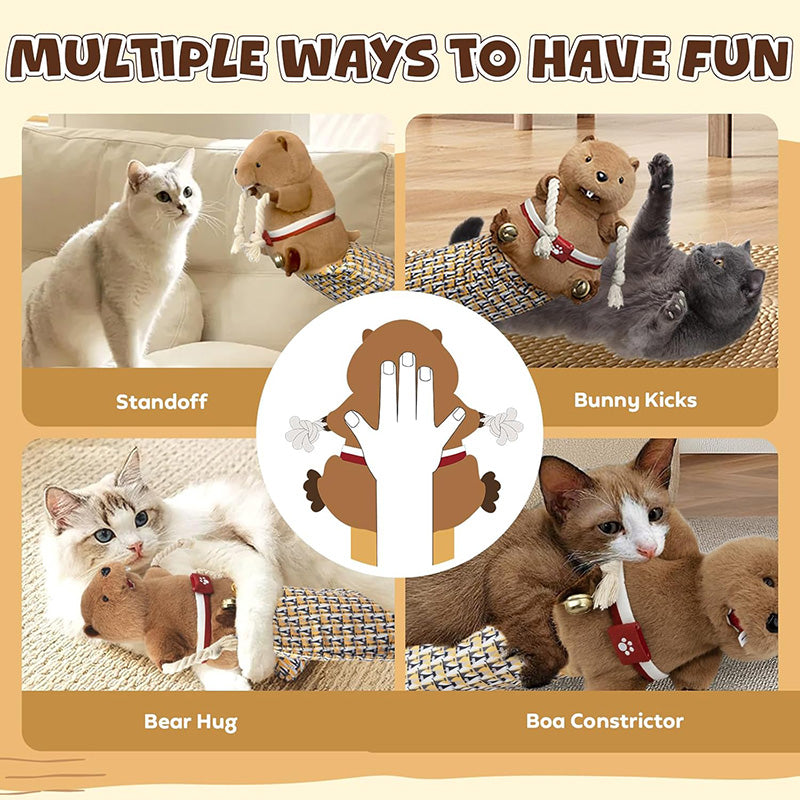 MULTIPLE WAYS TO HAVE FUN

Standoff

Bunny Kicks

Bear Hug

Boa Constrictor