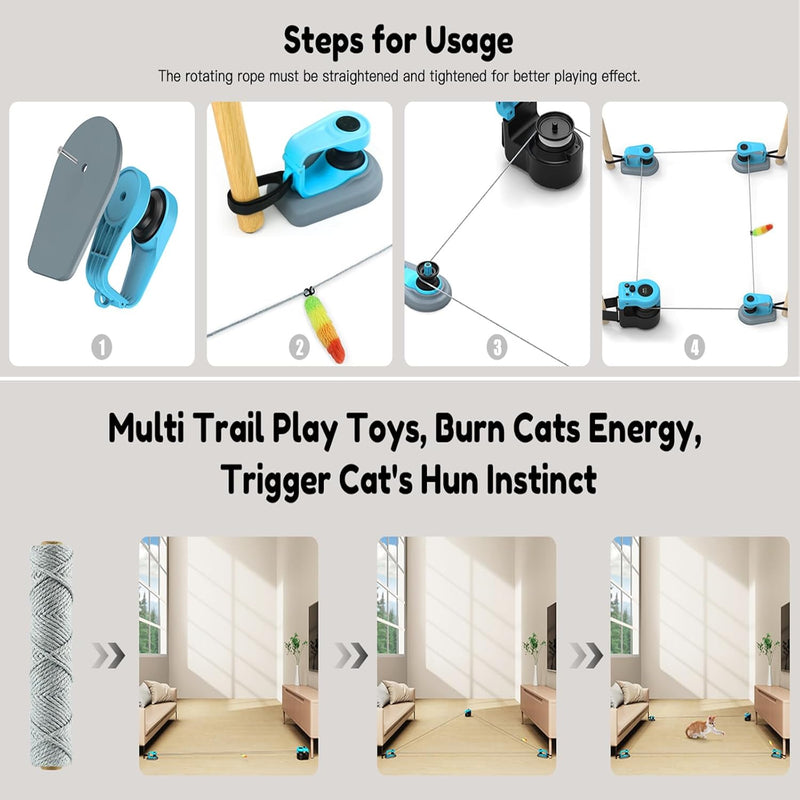 Steps for Usage

The rotating rope must be straightened and tightened for better playing effect.

1

2

3

4

Multi Trail Play Toys, Burn Cats Energy, Trigger Cat's Hun Instinct